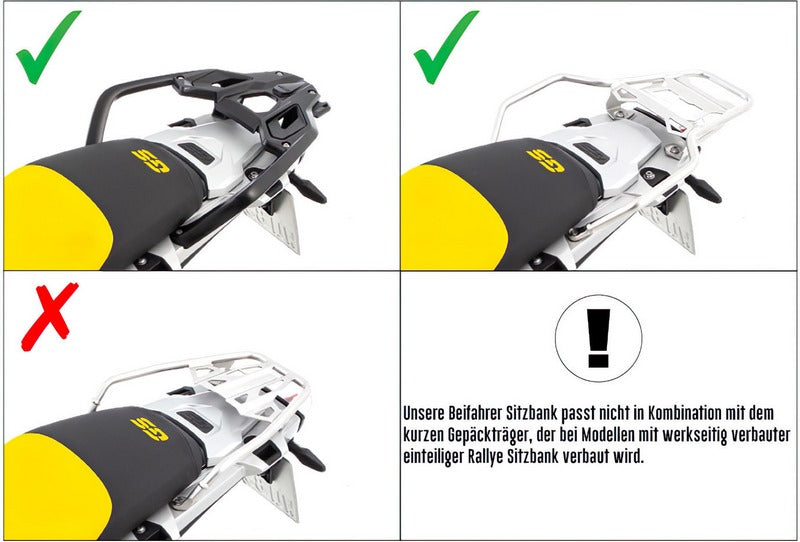 GS

GS

GS

!

Unsere Beifahrer Sitzbank passt nicht in Kombination mit dem kurzen Gepäckträger, der bei Modellen mit werkseitig verbauter einteiliger Rallye Sitzbank verbaut wird.