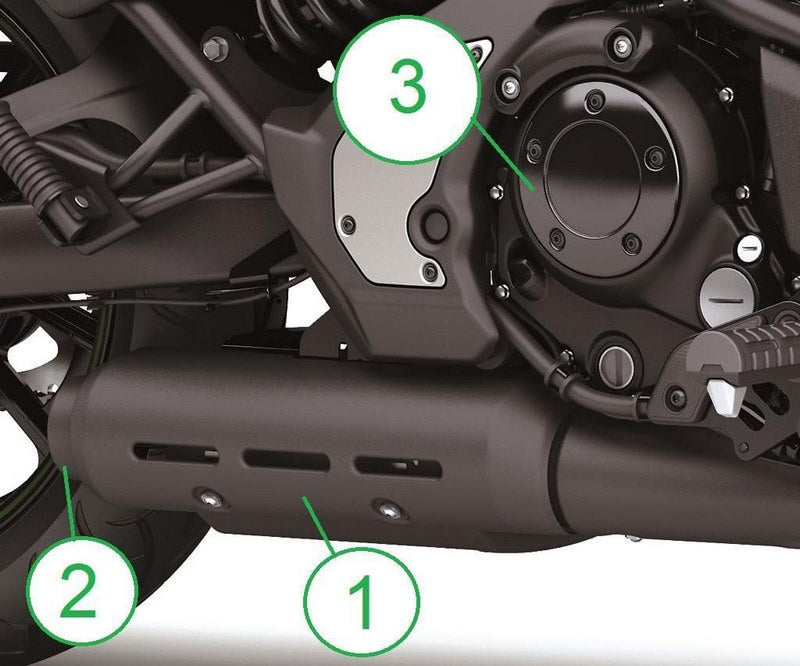 3
2
1