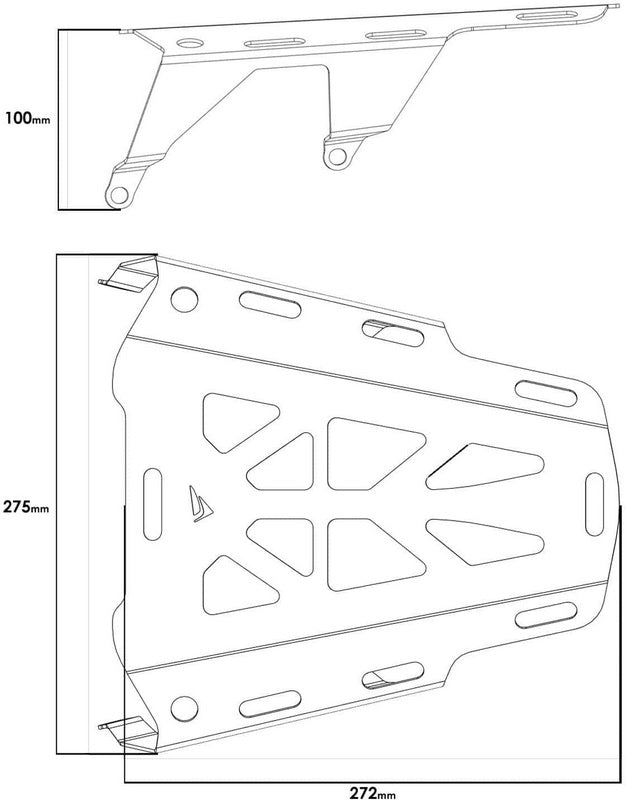 100mm

275mm

272mm