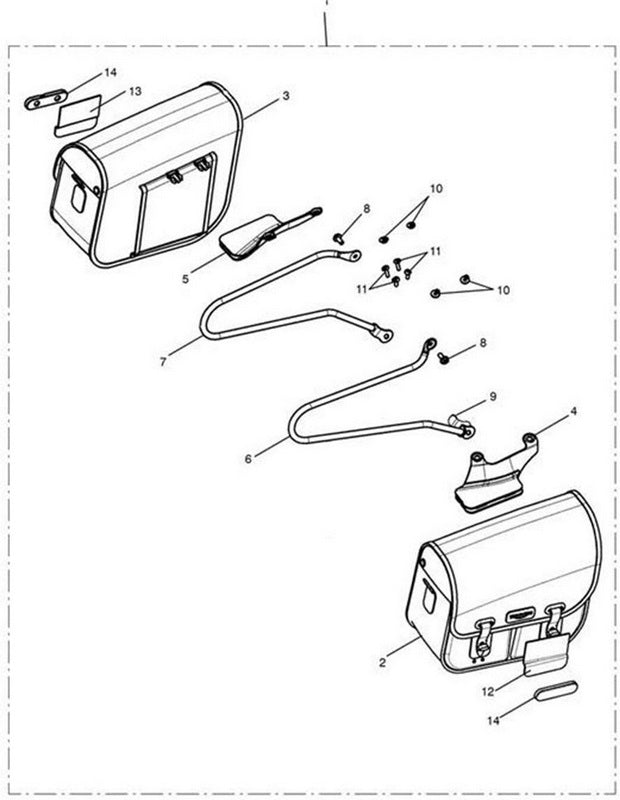 14
13
3
10
8
5
11
11
10
7
8
9
4
6
2
12
14