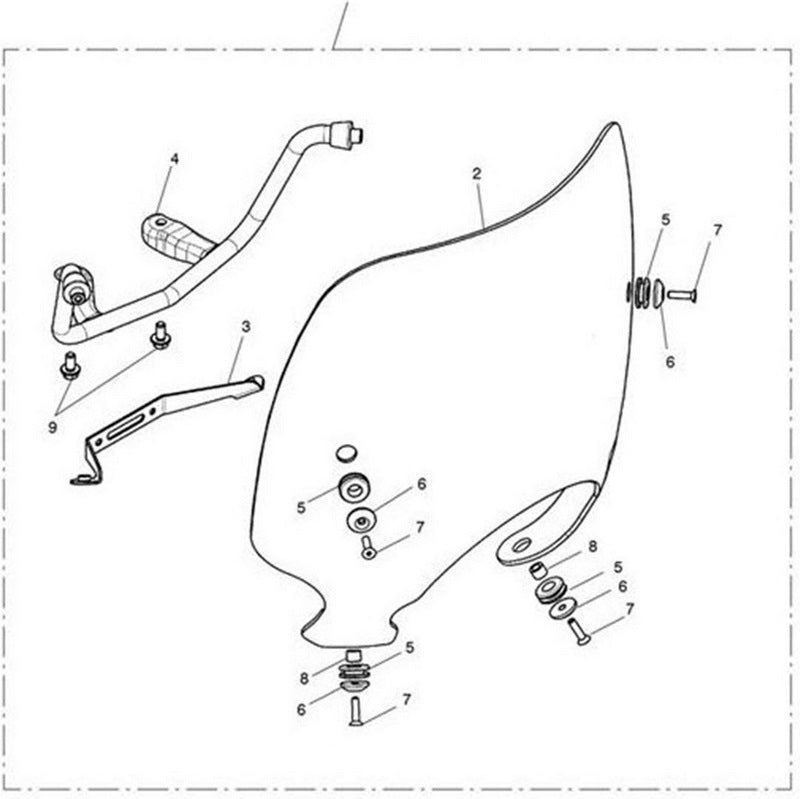 4
2
5
7
6
3
9
5
6
7
8
5
6
7
5
8
6
7