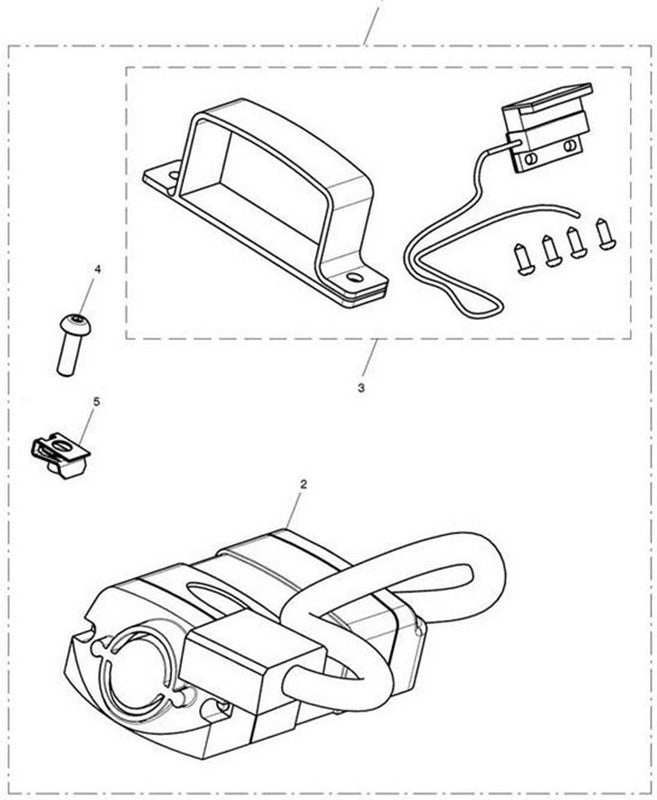 4

3

5

2