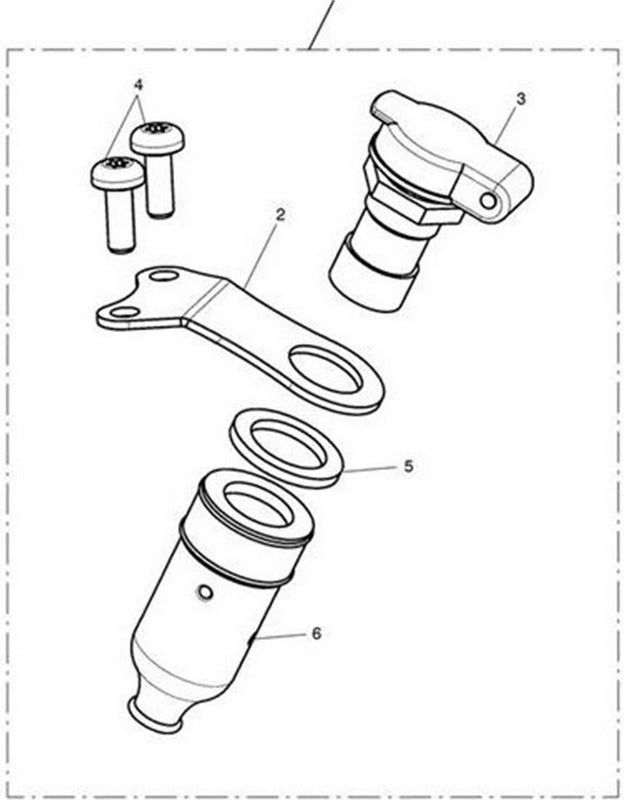 4
3
2
5
6