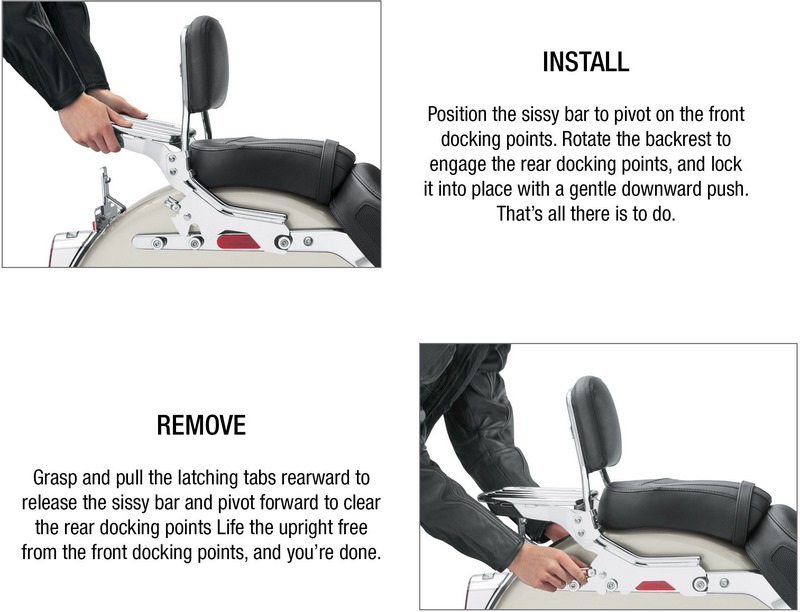 INSTALL

Position the sissy bar to pivot on the front docking points. Rotate the backrest to engage the rear docking points, and lock it into place with a gentle downward push. That's all there is to do.

REMOVE

Grasp and pull the latching tabs rearward to release the sissy bar and pivot forward to clear the rear docking points Life the upright free from the front docking points, and you're done.